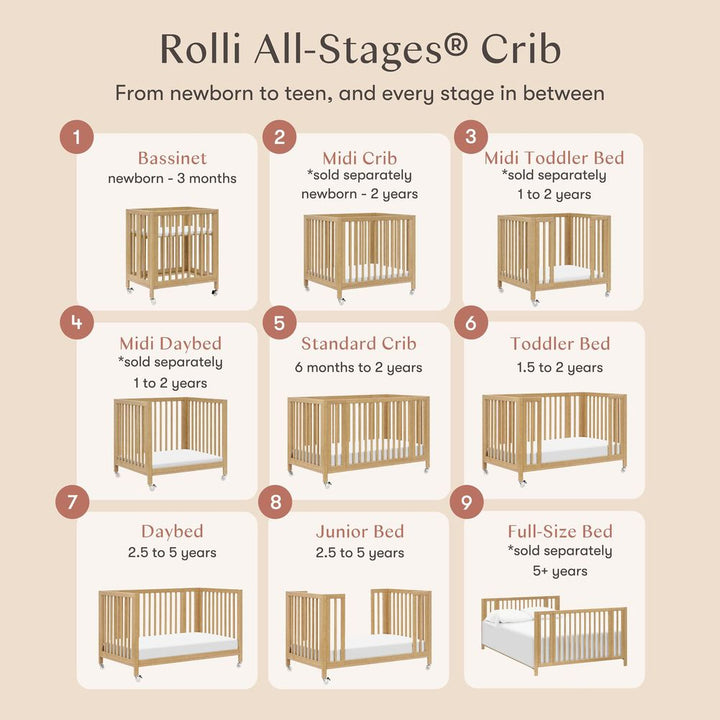 Rolli All-Stages® Crib

From newborn to teen, and every stage in between

1
Bassinet
newborn - 3 months

2
Midi Crib
*sold separately
newborn - 2 years

3
Midi Toddler Bed
*sold separately
1 to 2 years

4
Midi Daybed
*sold separately
1 to 2 years

5
Standard Crib
6 months to 2 years

6
Toddler Bed
1.5 to 2 years

7
Daybed
2.5 to 5 years

8
Junior Bed
2.5 to 5 years

9
Full-Size Bed
*sold separately
5+ years