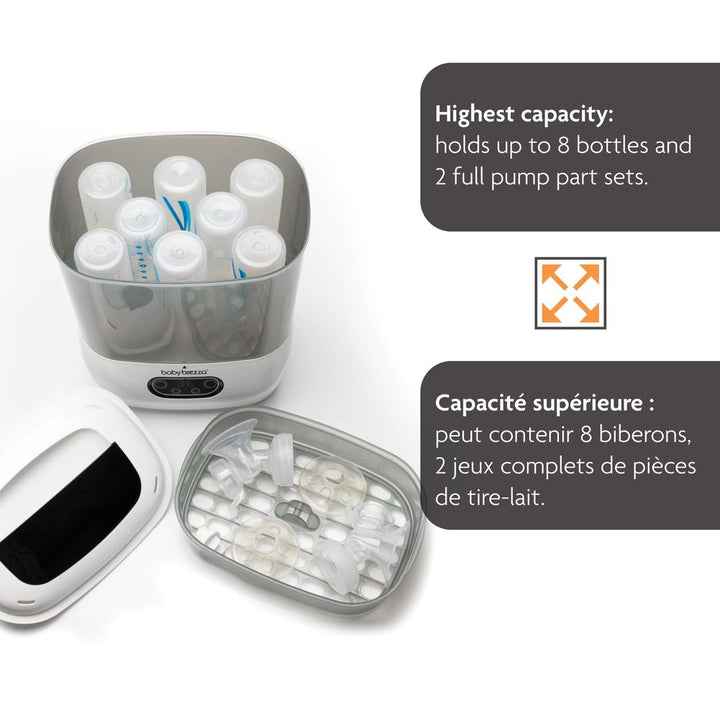 babybrezza

Highest capacity: holds up to 8 bottles and 2 full pump part sets.

Capacité supérieure : peut contenir 8 biberons, 2 jeux complets de pièces de tire-lait.