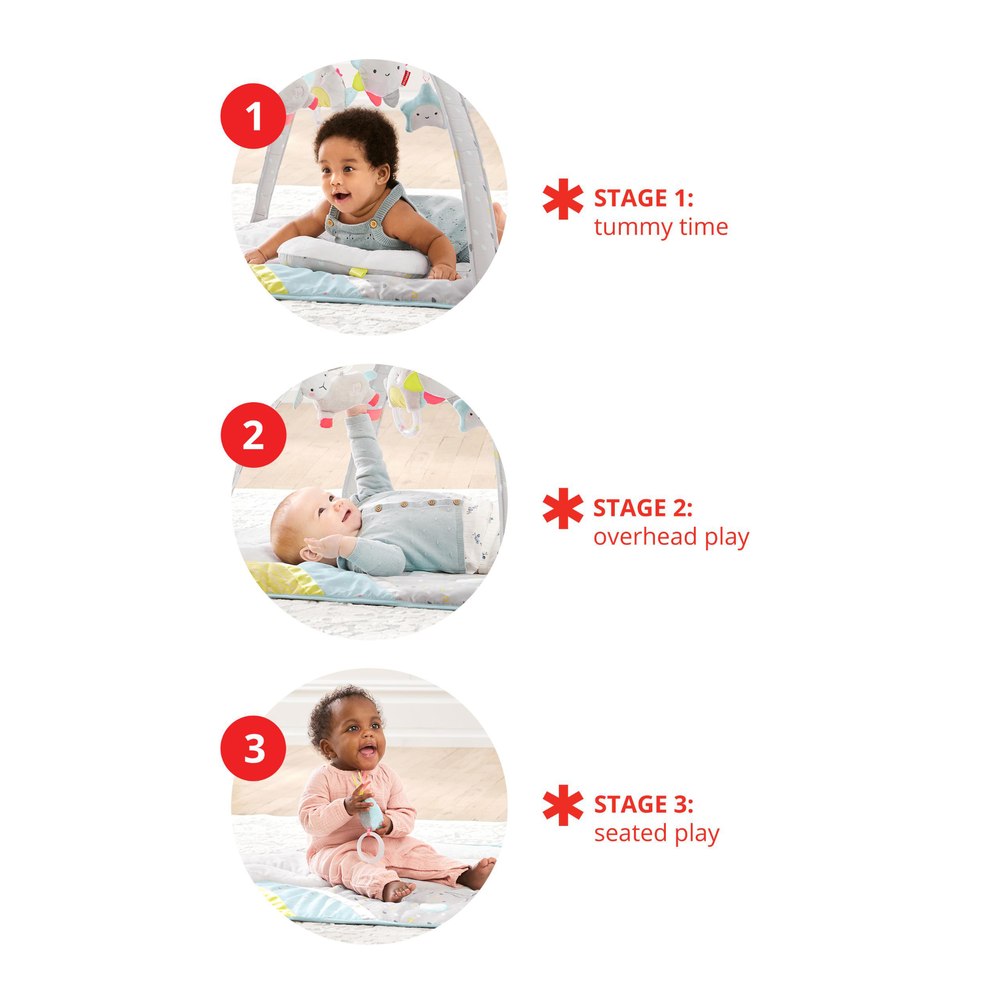 1

STAGE 1:
tummy time

2

STAGE 2:
overhead play

3

STAGE 3:
seated play